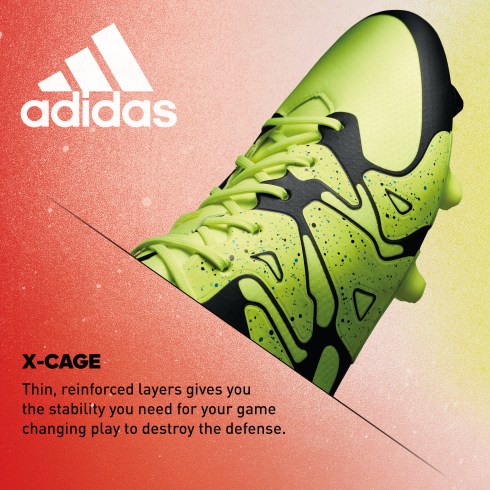 adidas

X-CAGE

Thin, reinforced layers gives you the stability you need for your game changing play to destroy the defense.